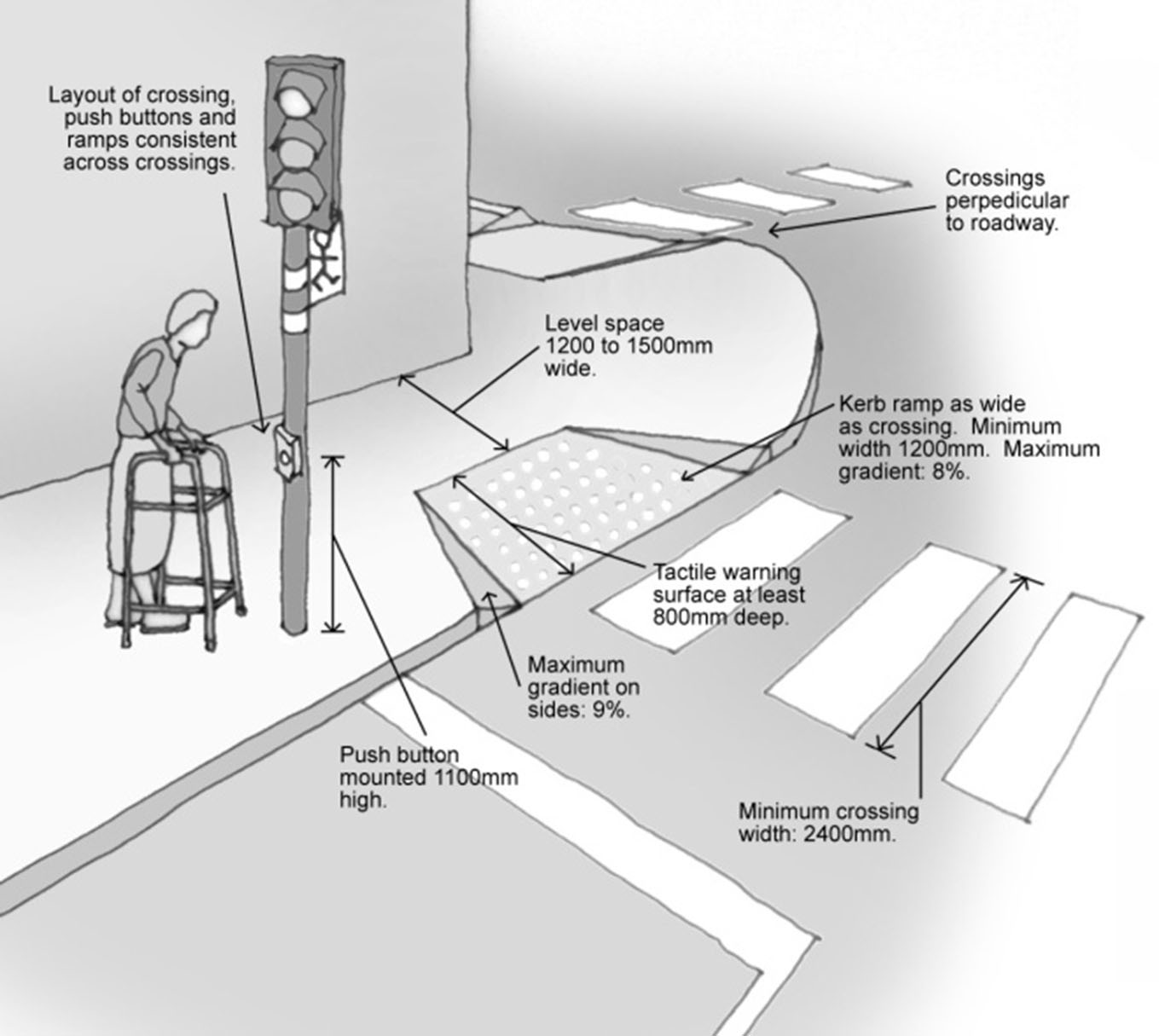 Layout of crossing, push buttons and ramps consistent across crossings.

Crossings perpedicular to roadway.

Level space 1200 to 1500mm wide.

Kerb ramp as wide as crossing. Minimum width 1200mm. Maximum gradient: 8%.

Tactile warning surface at least 800mm deep.

Maximum gradient on sides: 9%.

Push button mounted 1100mm high.

Minimum crossing width: 2400mm.