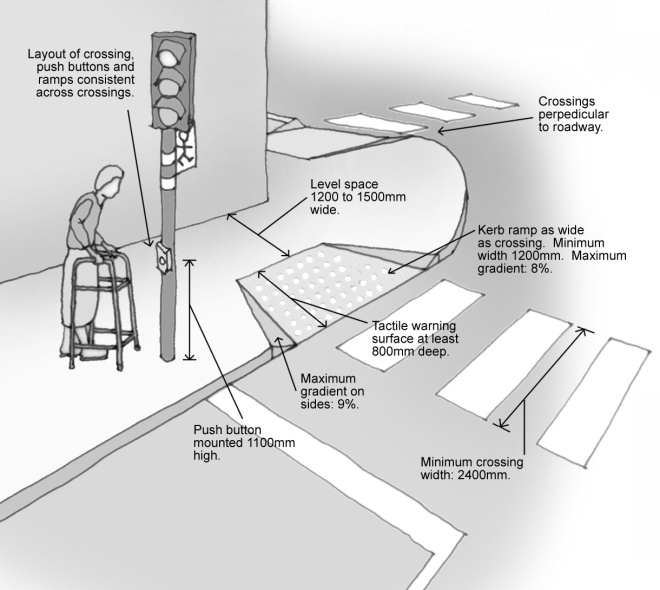 Layout of crossing, push buttons and ramps consistent across crossings.

Crossings perpedicular to roadway.

Level space 1200 to 1500mm wide.

Kerb ramp as wide as crossing. Minimum width 1200mm. Maximum gradient: 8%.

Tactile warning surface at least 800mm deep.

Maximum gradient on sides: 9%.

Push button mounted 1100mm high.

Minimum crossing width: 2400mm.